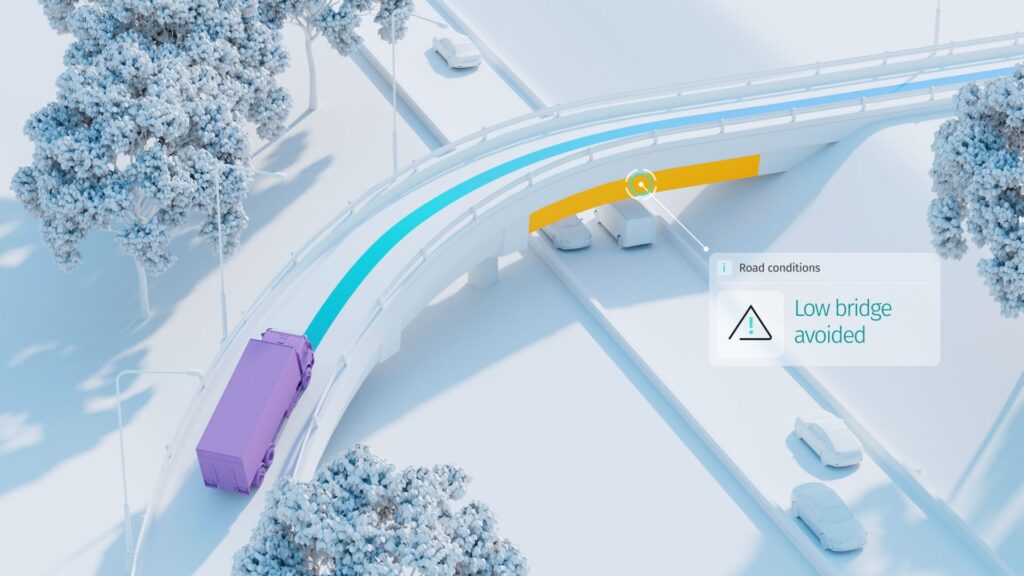 i Road conditions

Low bridge avoided